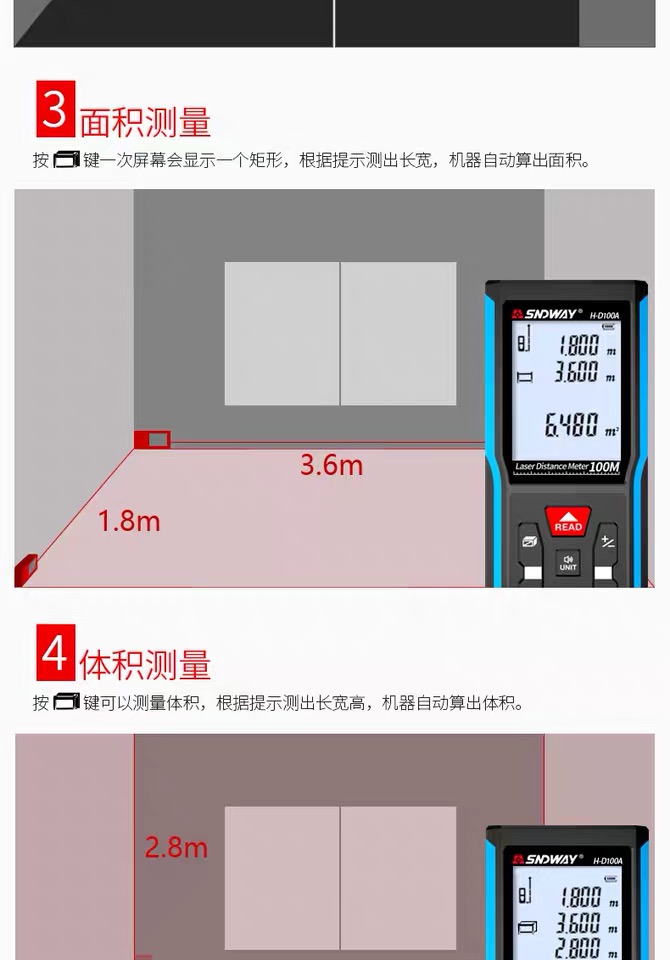 3 面积测量

按 键一次屏幕会显示一个矩形，根据提示测出长宽，机器自动算出面积。

SNDWAY® H-D100A

1.800 m

3.600 m

6.480 m²

Laser Distance Meter 100M

READ

UNIT

3.6m

1.8m

4 体积测量

按 键可以测量体积，根据提示测出长宽高，机器自动算出体积。

2.8m

SNDWAY® H-D100A

1.800 m

3.600 m

2.800 m