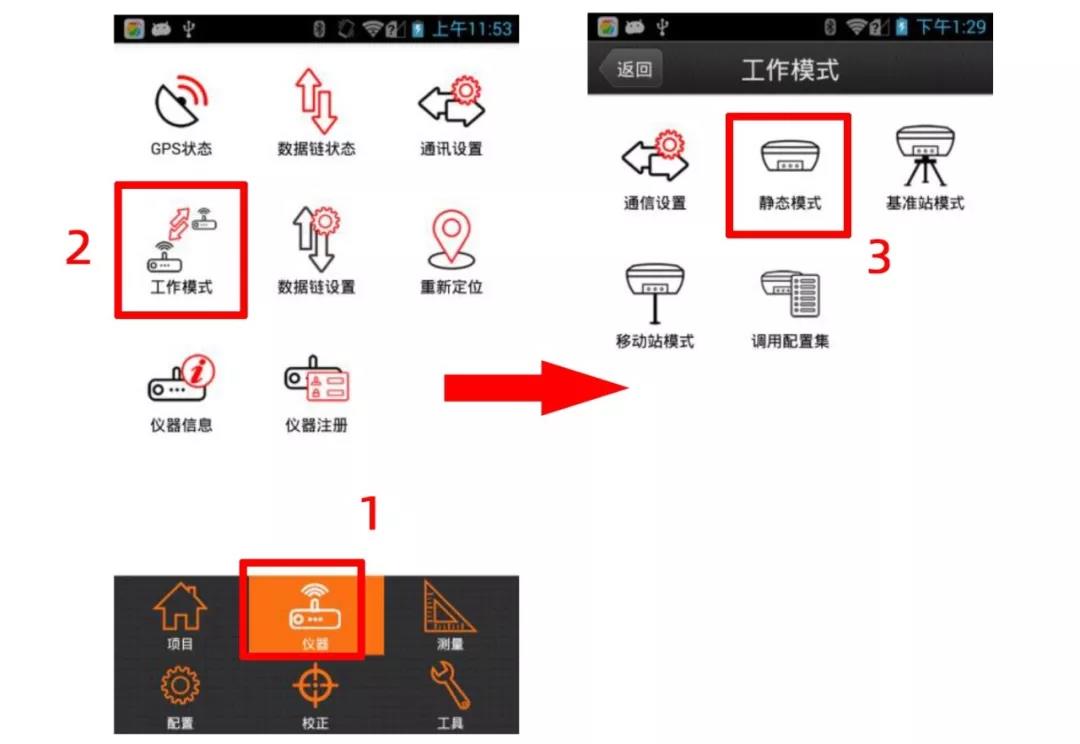 上午11:53

GPS状态
数据链状态
通讯设置

2
工作模式
数据链设置
重新定位

仪器信息
仪器注册

1

项目
仪器
测量
配置
校正
工具

下午1:29
返回
工作模式

通信设置
静态模式
基准站模式
3
移动站模式
调用配置集